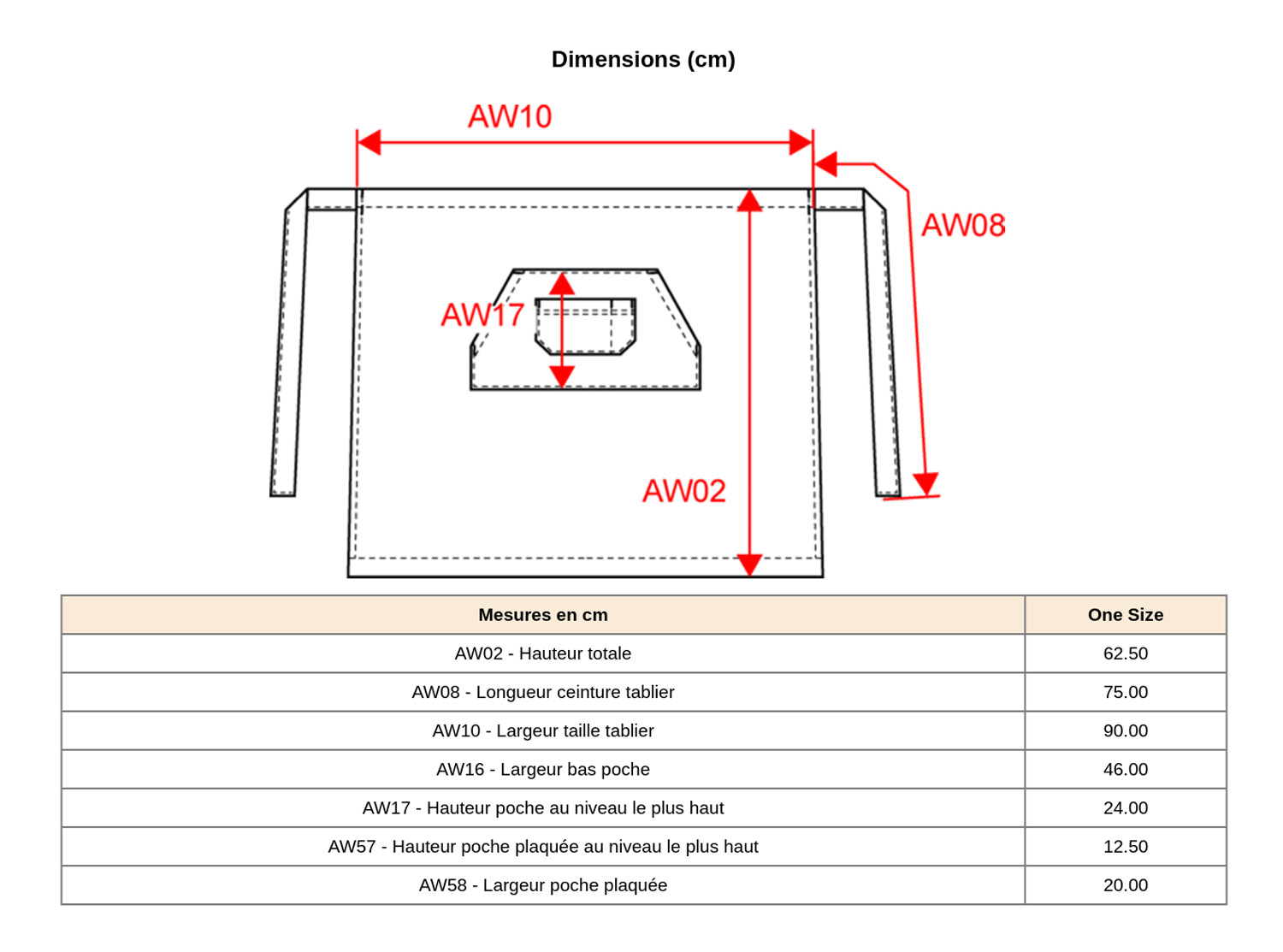 Dimensions (cm)

AW10

AW08

AW17

AW02

| Mesures en cm | One Size |
|---|---|
| AW02 - Hauteur totale | 62.50 |
| AW08 - Longueur ceinture tablier | 75.00 |
| AW10 - Largeur taille tablier | 90.00 |
| AW16 - Largeur bas poche | 46.00 |
| AW17 - Hauteur poche au niveau le plus haut | 24.00 |
| AW57 - Hauteur poche plaquée au niveau le plus haut | 12.50 |
| AW58 - Largeur poche plaquée | 20.00 |